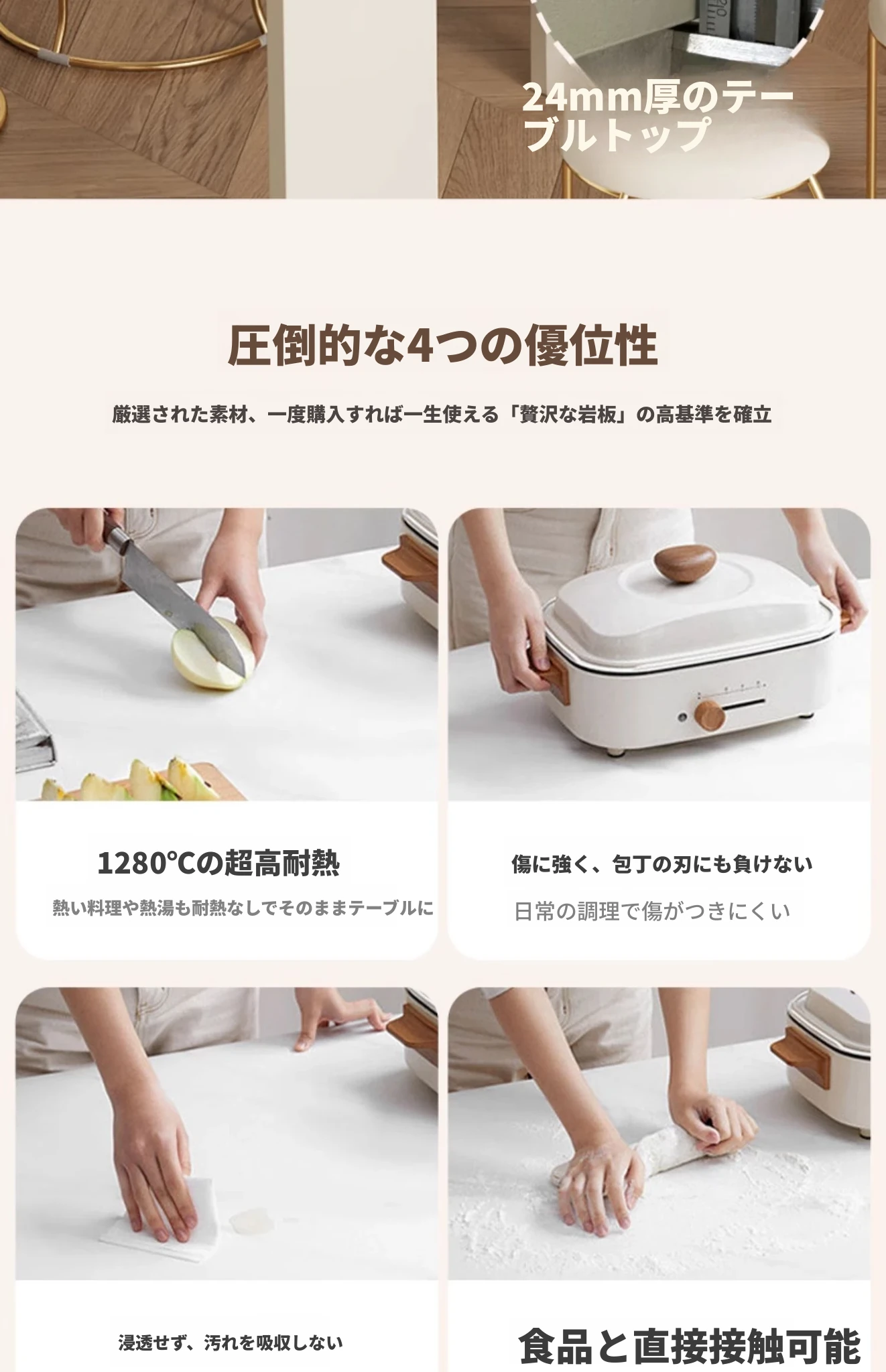 24mm厚のテーブルトップ

圧倒的な4つの優位性

厳選された素材、一度購入すれば一生使える「贅沢な岩板」の高基準を確立

1280℃の超高耐熱

熱い料理や熱湯も耐熱なしでそのままテーブルに

傷に強く、包丁の刃にも負けない

日常の調理で傷がつきにくい

浸透せず、汚れを吸収しない

食品と直接接触可能