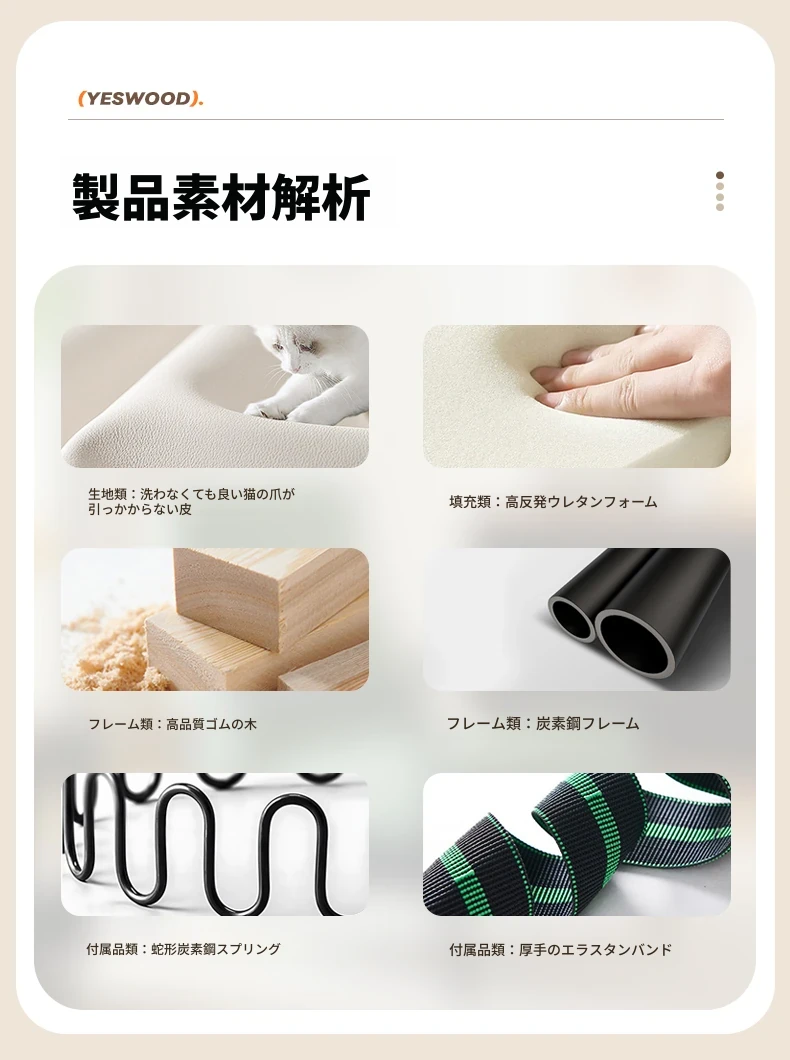 (YESWOOD).

製品素材解析

生地類：洗わなくても良い猫の爪が引っかからない皮

填充類：高反発ウレタンフォーム

フレーム類：高品質ゴムの木

フレーム類：炭素鋼フレーム

付属品類：蛇形炭素鋼スプリング

付属品類：厚手のエラスタンバンド