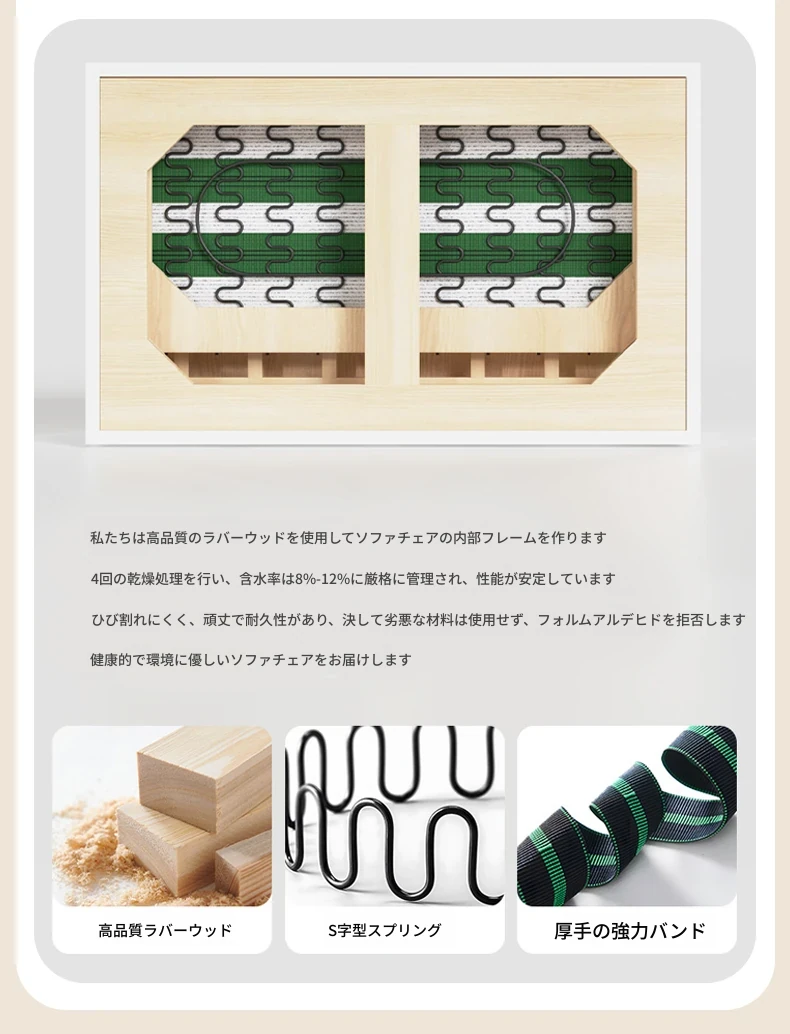 私たちは高品質のラバーウッドを使用してソファチェアの内部フレームを作ります

4回の乾燥処理を行い、含水率は8%-12%に厳格に管理され、性能が安定しています

ひび割れにくく、頑丈で耐久性があり、決して劣悪な材料は使用せず、フォルムアルデヒドを拒否します

健康的で環境に優しいソファチェアをお届けします

高品質ラバーウッド

S字型スプリング

厚手の強力バンド