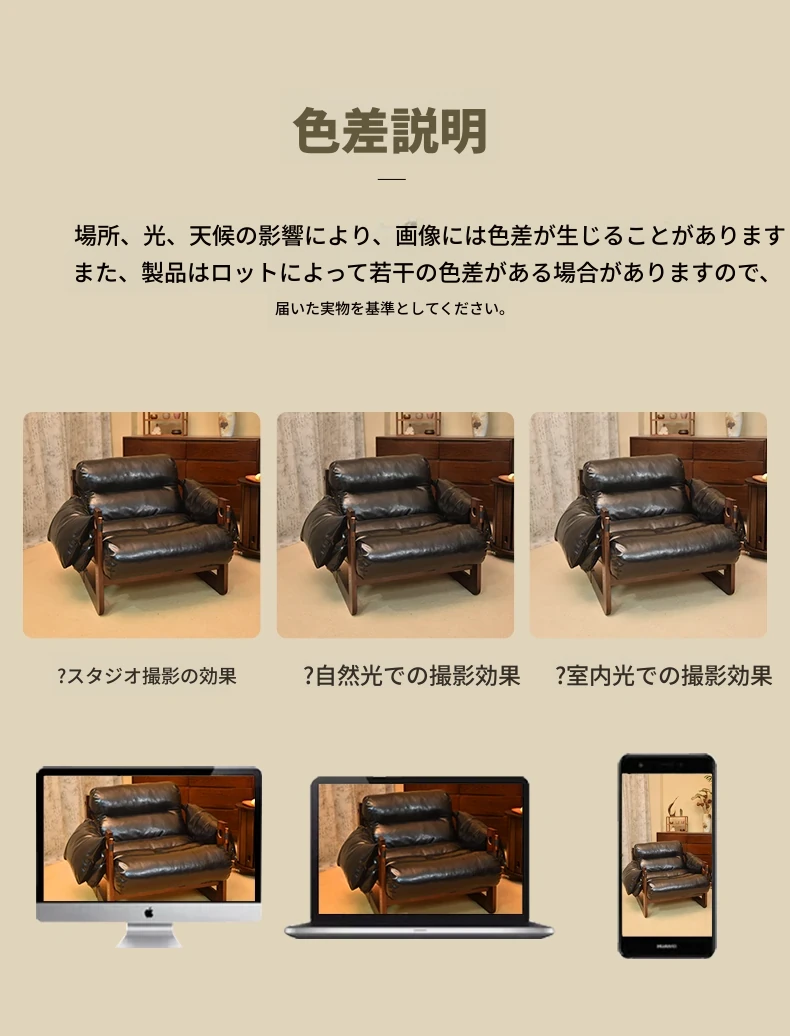 色差説明

場所、光、天候の影響により、画像には色差が生じることがあります
また、製品はロットによって若干の色差がある場合がありますので、
届いた実物を基準としてください。

?スタジオ撮影の効果

?自然光での撮影効果

?室内光での撮影効果

HUAWEI