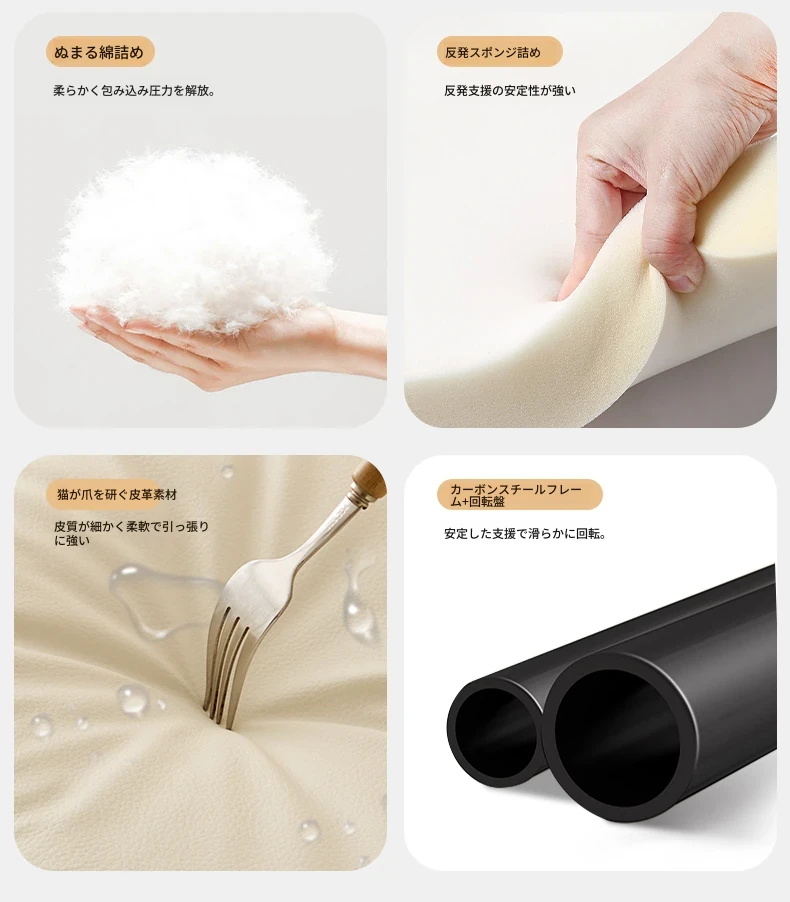 ぬまる綿詰め

柔らかく包み込み圧力を解放。

反発スポンジ詰め

反発支援の安定性が強い

猫が爪を研ぐ皮革素材

皮質が細かく柔軟で引っ張りに強い

カーボンスチールフレーム+回転盤

安定した支援で滑らかに回転。