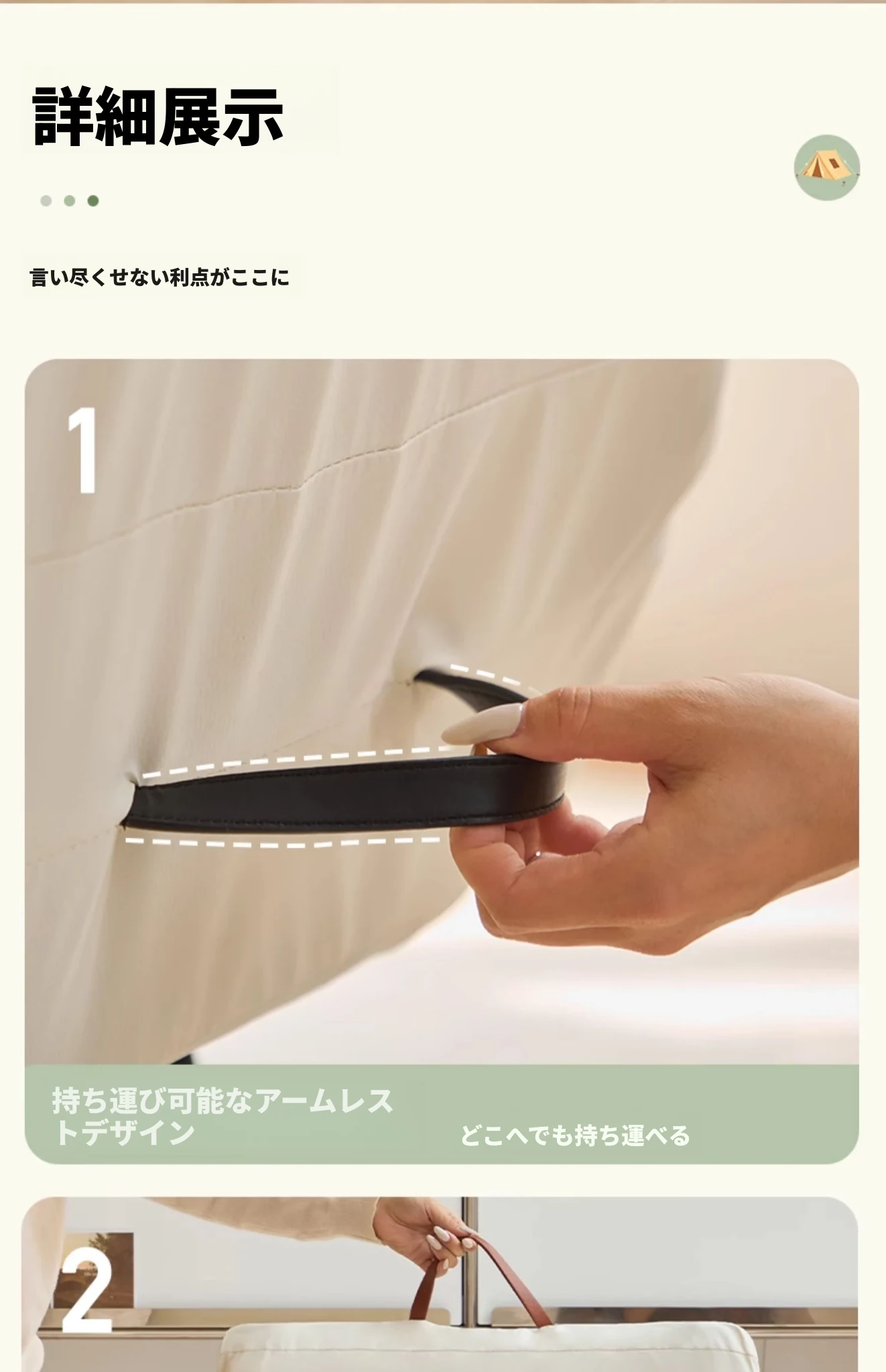 詳細展示

言い尽くせない利点がここに

1

持ち運び可能なアームレストデザイン

どこへでも持ち運べる

2