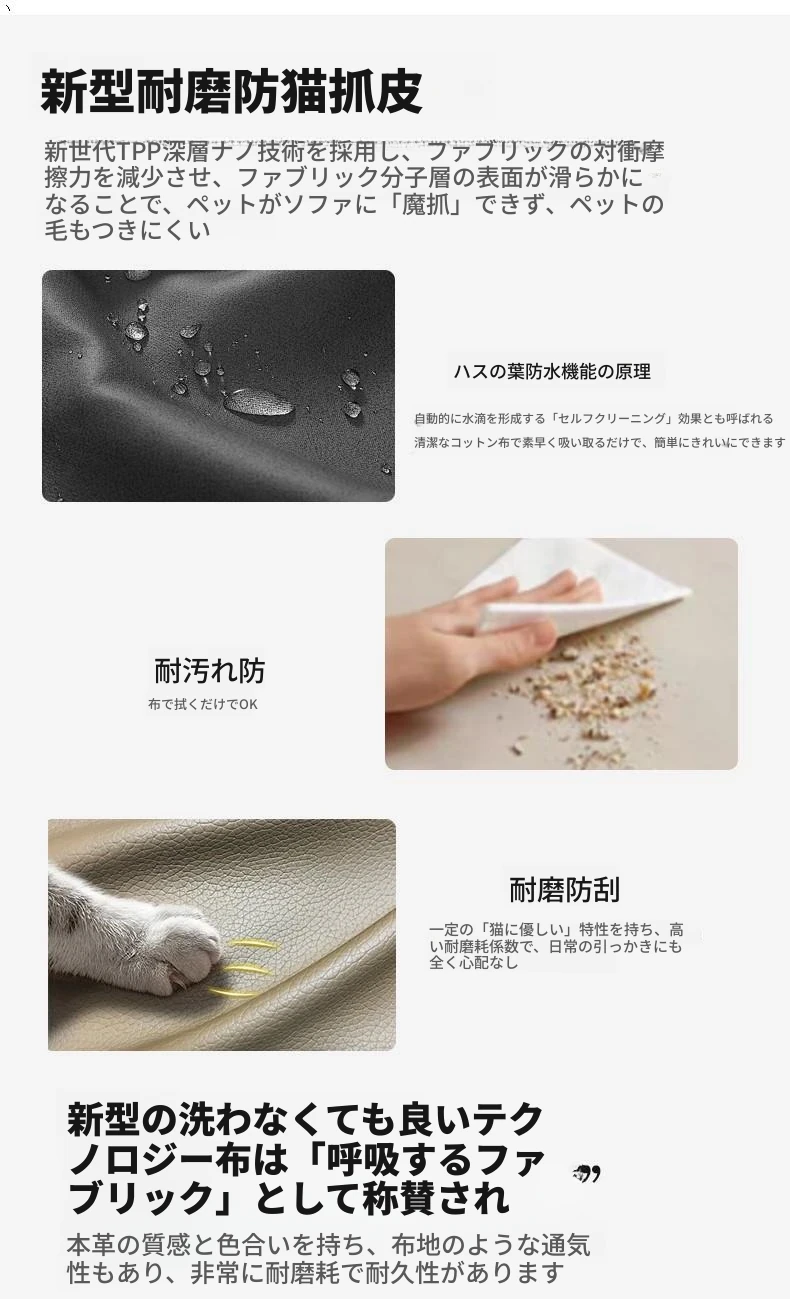 新型耐磨防猫抓皮

新世代TPP深層ナノ技術を採用し、ファブリックの対衝摩擦力を減少させ、ファブリック分子層の表面が滑らかになることで、ペットがソファに「魔抓」できず、ペットの毛もつきにくい

ハスの葉防水機能の原理

自動的に水滴を形成する「セルフクリーニング」効果とも呼ばれる
清潔なコットン布で素早く吸い取るだけで、簡単にきれいにできます

耐汚れ防

布で拭くだけでOK

耐磨防刮

一定の「猫に優しい」特性を持ち、高い耐磨耗係数で、日常の引っかきにも全く心配なし

新型の洗わなくても良いテクノロジー布は「呼吸するファブリック」として称賛され

本革の質感と色合いを持ち、布地のような通気性もあり、非常に耐磨耗で耐久性があります