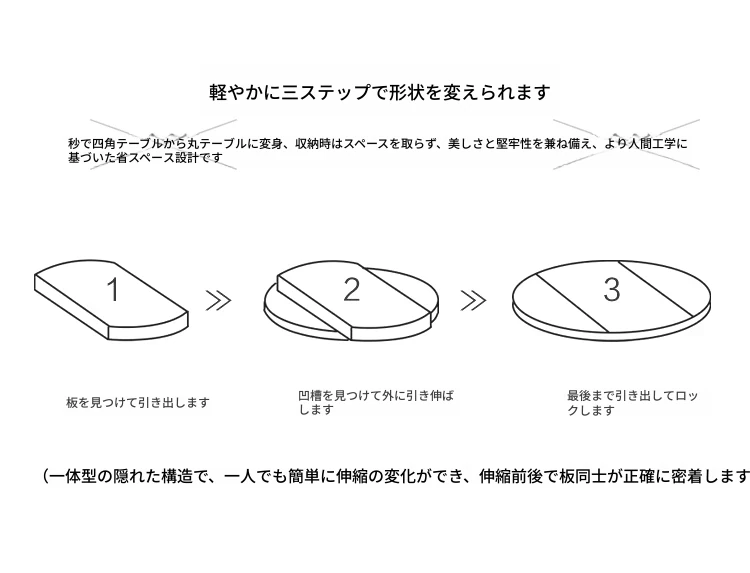 軽やかに三ステップで形状を変えられます

秒で四角テーブルから丸テーブルに変身、収納時はスペースを取らず、美しさと堅牢性を兼ね備え、より人間工学に基づいた省スペース設計です

1

»

2

»

3

板を見つけて引き出します

凹槽を見つけて外に引き伸ばします

最後まで引き出してロックします

（一体型の隠れた構造で、一人でも簡単に伸縮の変化ができ、伸縮前後で板同士が正確に密着します