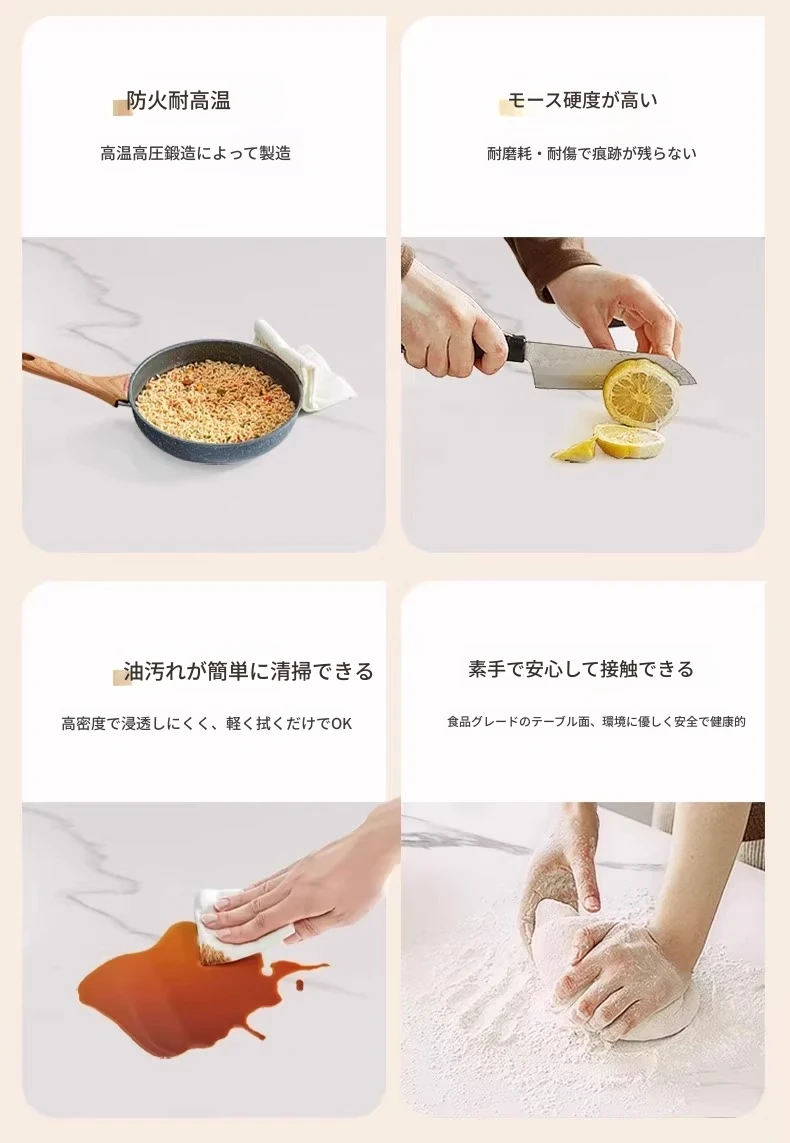 防火耐高温

高温高圧鍛造によって製造

モース硬度が高い

耐磨耗・耐傷で痕跡が残らない

油汚れが簡単に清掃できる

高密度で浸透しにくく、軽く拭くだけでOK

素手で安心して接触できる

食品グレードのテーブル面、環境に優しく安全で健康的