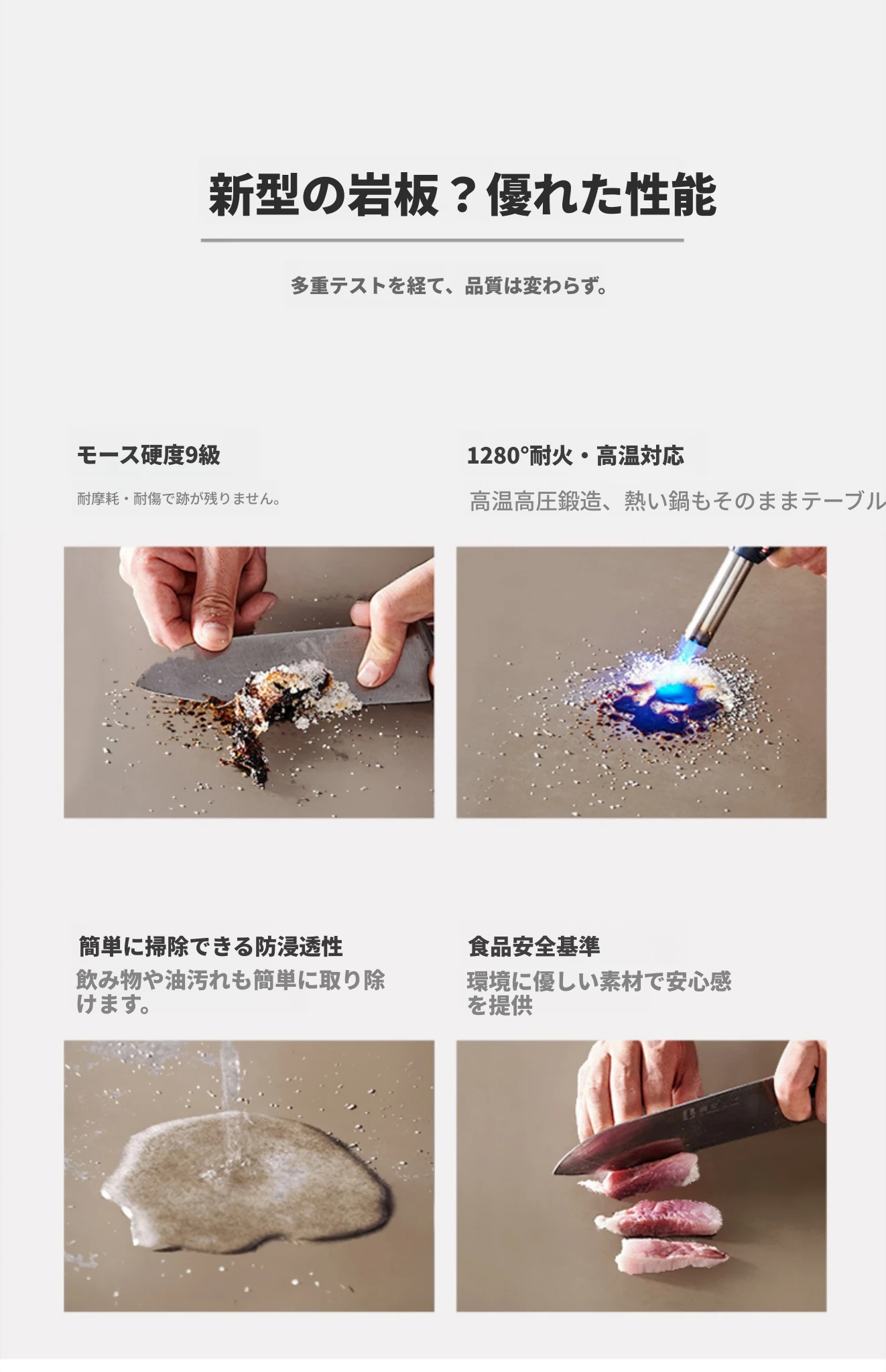 新型の岩板？優れた性能

多重テストを経て、品質は変わらず。

モース硬度9級

耐摩耗・耐傷で跡が残りません。

1280°耐火・高温対応

高温高圧鍛造、熱い鍋もそのままテーブル

簡単に掃除できる防浸透性

飲み物や油汚れも簡単に取り除けます。

食品安全基準

環境に優しい素材で安心感を提供