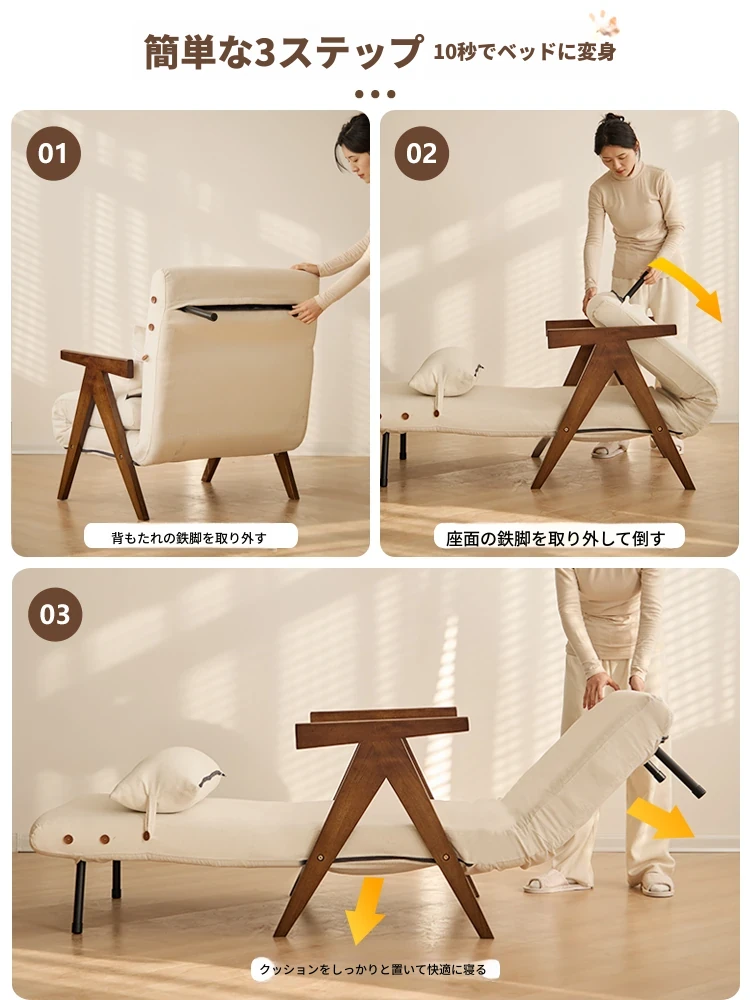 簡単な3ステップ 10秒でベッドに変身

01

背もたれの鉄脚を取り外す

02

座面の鉄脚を取り外して倒す

03

クッションをしっかりと置いて快適に寝る