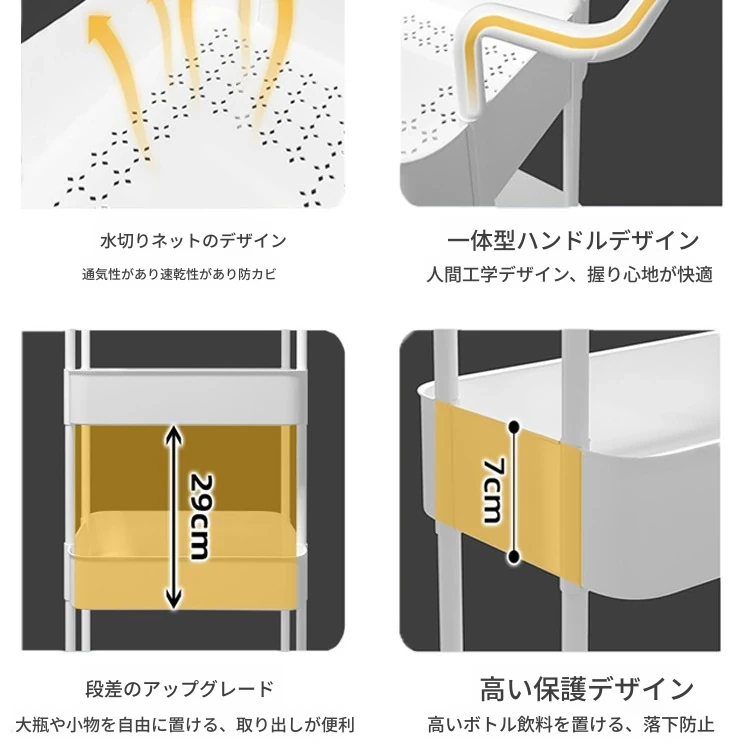 水切りネットのデザイン
通気性があり速乾性があり防カビ

一体型ハンドルデザイン
人間工学デザイン、握り心地が快適

29cm

7cm

段差のアップグレード
大瓶や小物を自由に置ける、取り出しが便利

高い保護デザイン
高いボトル飲料を置ける、落下防止