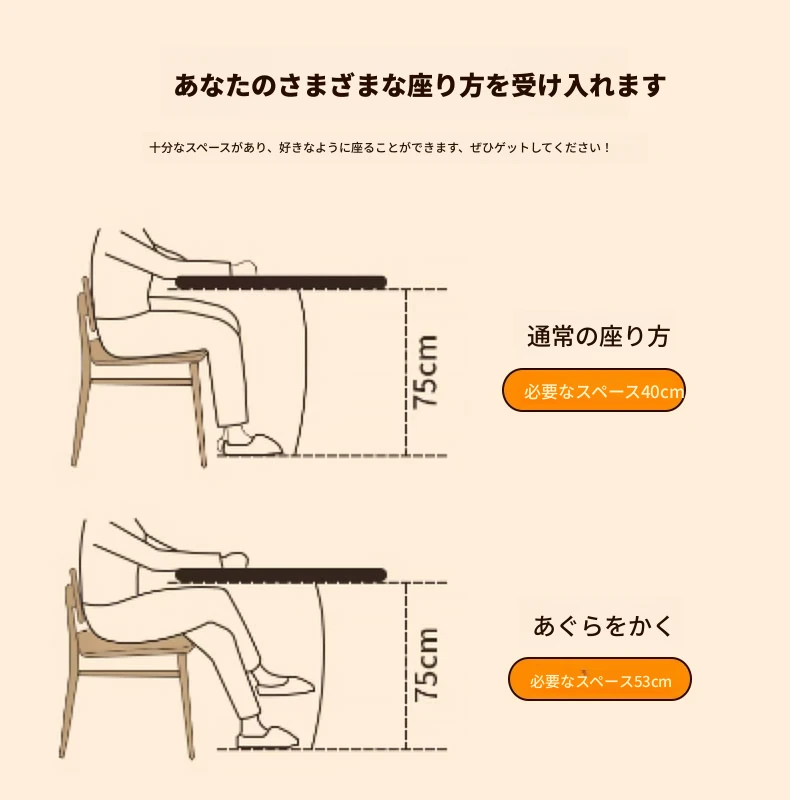 あなたのさまざまな座り方を受け入れます

十分なスペースがあり、好きなように座ることができます、ぜひゲットしてください！

75cm

通常の座り方

必要なスペース40cm

75cm

あぐらをかく

必要なスペース53cm