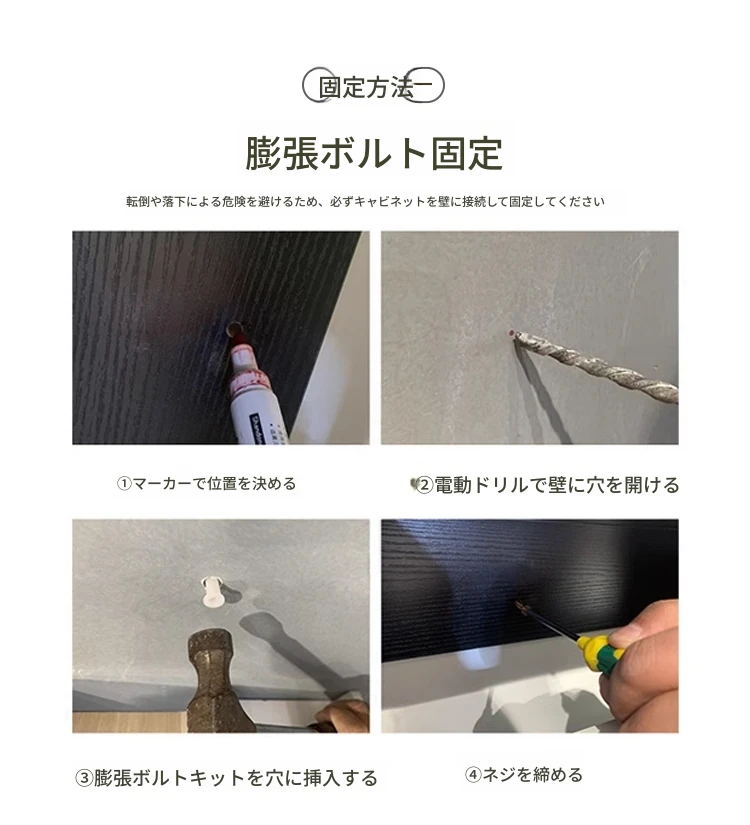 固定方法一

膨張ボルト固定

転倒や落下による危険を避けるため、必ずキャビネットを壁に接続して固定してください

①マーカーで位置を決める

②電動ドリルで壁に穴を開ける

③膨張ボルトキットを穴に挿入する

④ネジを締める