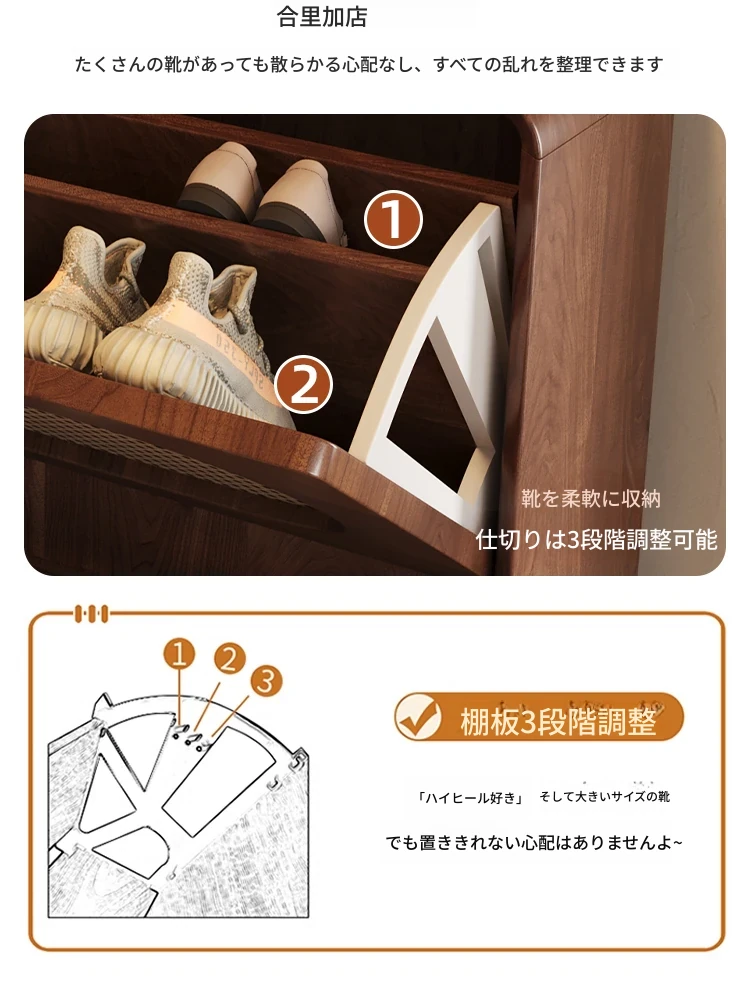 合里加店

たくさんの靴があっても散らかる心配なし、すべての乱れを整理できます

1

2

靴を柔軟に収納

仕切りは3段階調整可能

1 2 3

棚板3段階調整

「ハイヒール好き」 そして大きいサイズの靴

でも置ききれない心配はありませんよ~