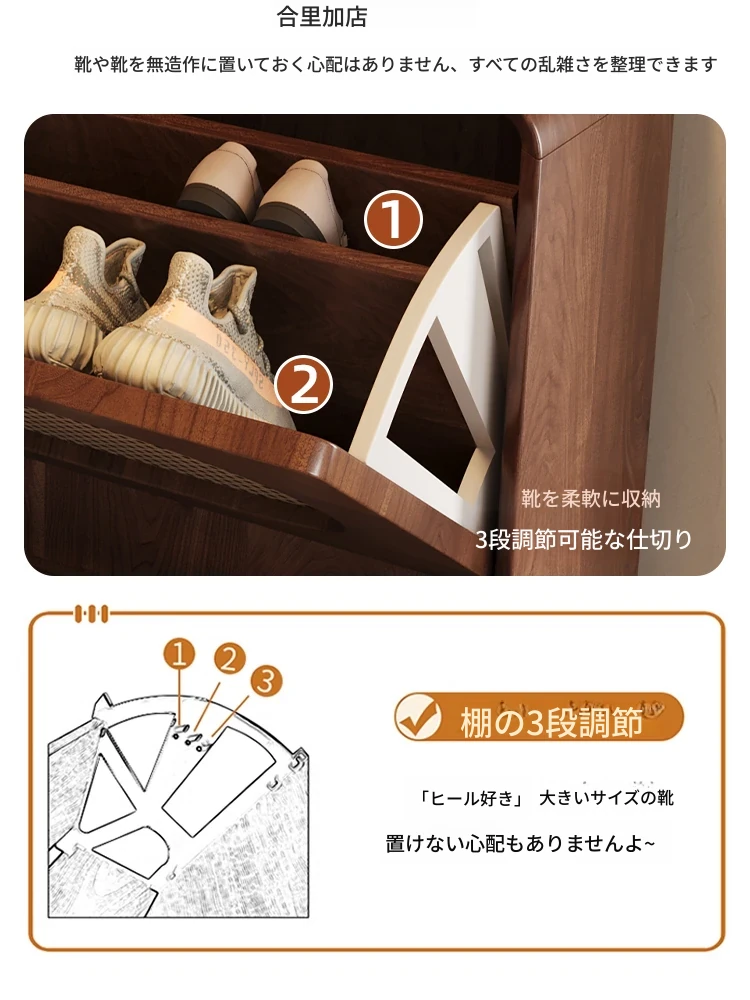 合里加店

靴や靴を無造作に置いておく心配はありません、すべての乱雑さを整理できます

1

2

靴を柔軟に収納

3段調節可能な仕切り

1 2 3

棚の3段調節

「ヒール好き」 大きいサイズの靴

置けない心配もありませんよ~