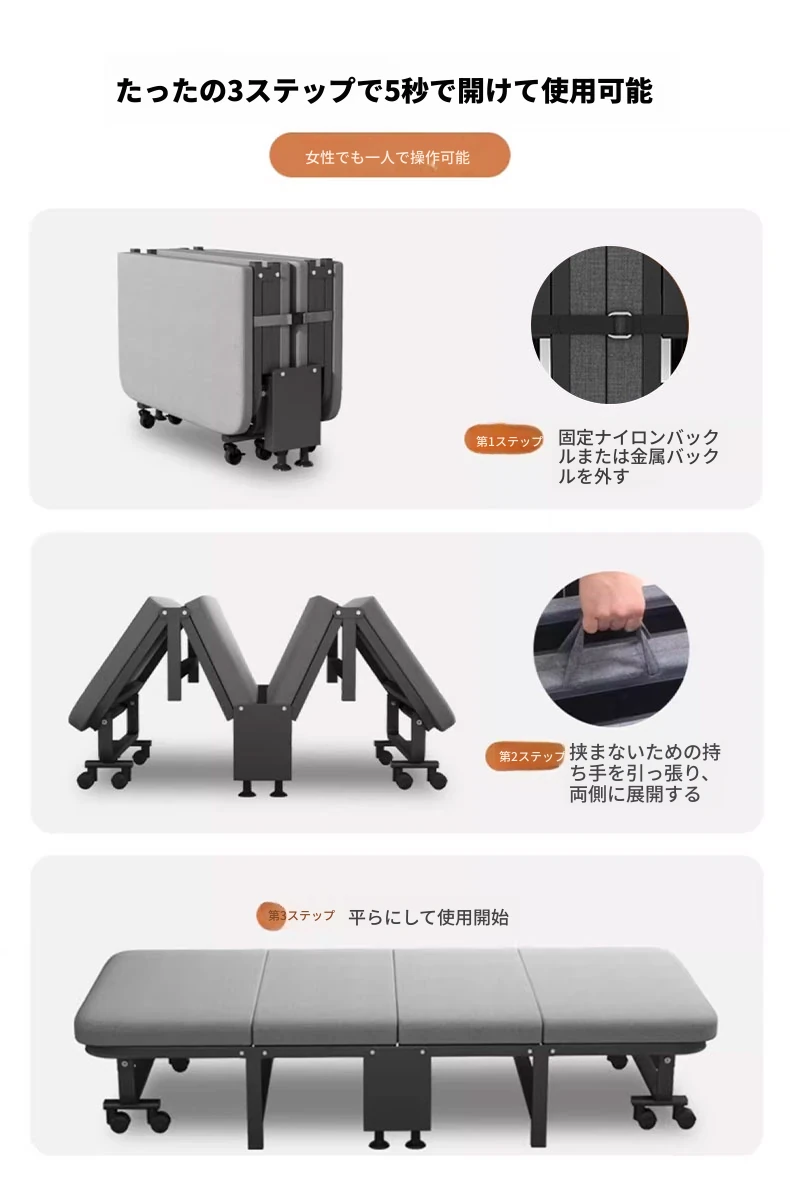 たったの3ステップで5秒で開けて使用可能

女性でも一人で操作可能

第1ステップ 固定ナイロンバックルまたは金属バックルを外す

第2ステップ 挟まないための持ち手を引っ張り、両側に展開する

第3ステップ 平らにして使用開始