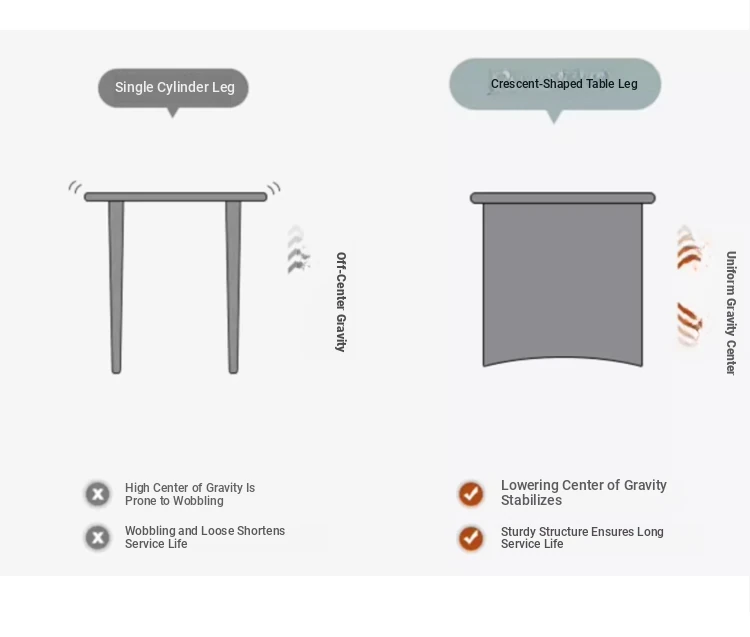 Single Cylinder Leg

Off-Center Gravity

High Center of Gravity Is Prone to Wobbling

Wobbling and Loose Shortens Service Life

Crescent-Shaped Table Leg

Uniform Gravity Center

Lowering Center of Gravity Stabilizes

Sturdy Structure Ensures Long Service Life