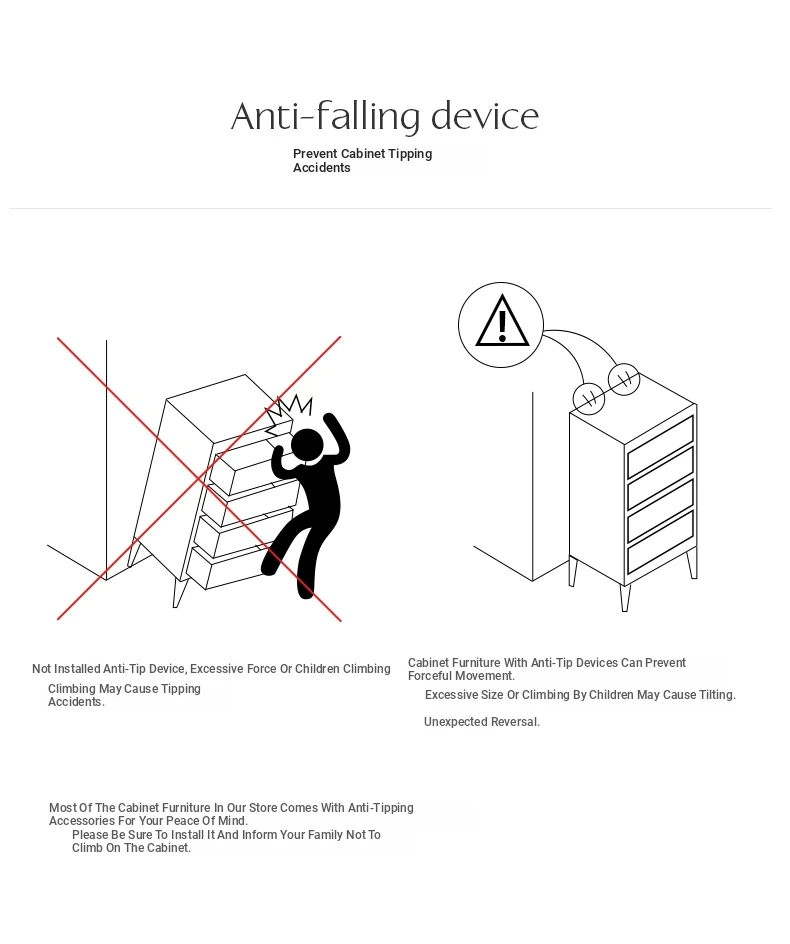 Anti-falling device

Prevent Cabinet Tipping Accidents

Not Installed Anti-Tip Device, Excessive Force Or Children Climbing

Climbing May Cause Tipping Accidents.

Cabinet Furniture With Anti-Tip Devices Can Prevent Forceful Movement.

Excessive Size Or Climbing By Children May Cause Tilting.

Unexpected Reversal.

Most Of The Cabinet Furniture In Our Store Comes With Anti-Tipping Accessories For Your Peace Of Mind.

Please Be Sure To Install It And Inform Your Family Not To Climb On The Cabinet.