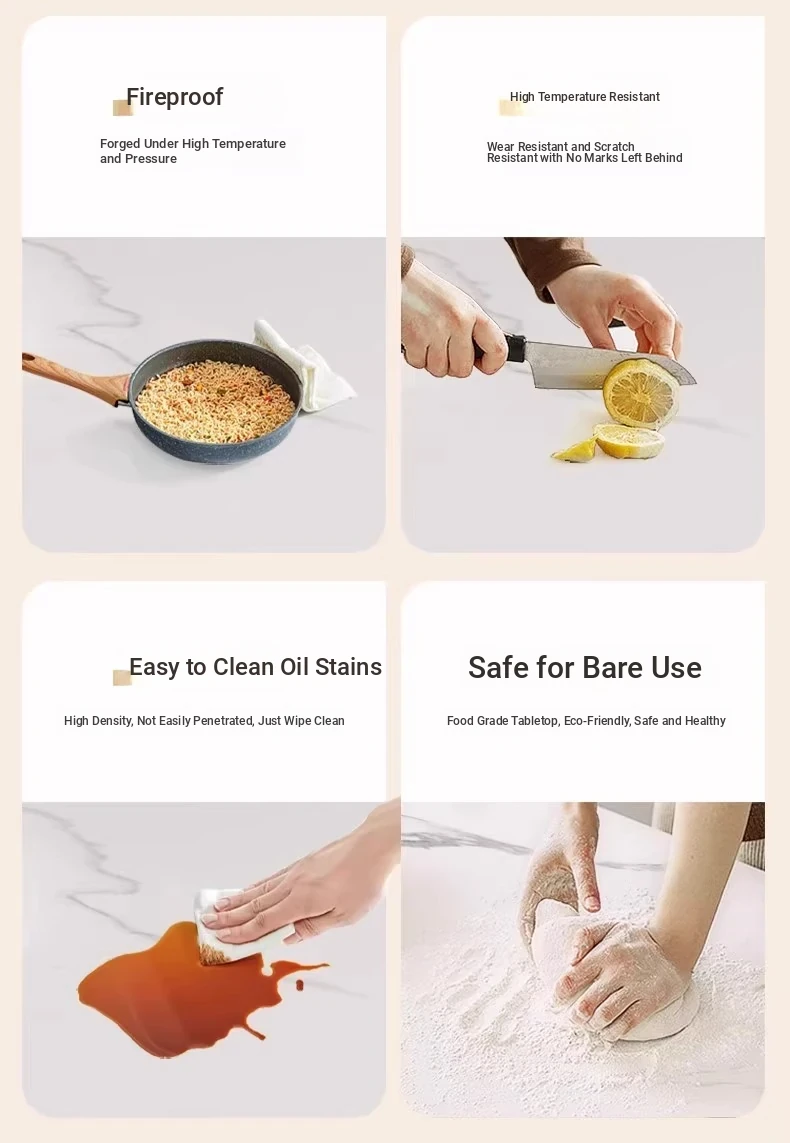 Fireproof

Forged Under High Temperature and Pressure

High Temperature Resistant

Wear Resistant and Scratch Resistant with No Marks Left Behind

Easy to Clean Oil Stains

High Density, Not Easily Penetrated, Just Wipe Clean

Safe for Bare Use

Food Grade Tabletop, Eco-Friendly, Safe and Healthy