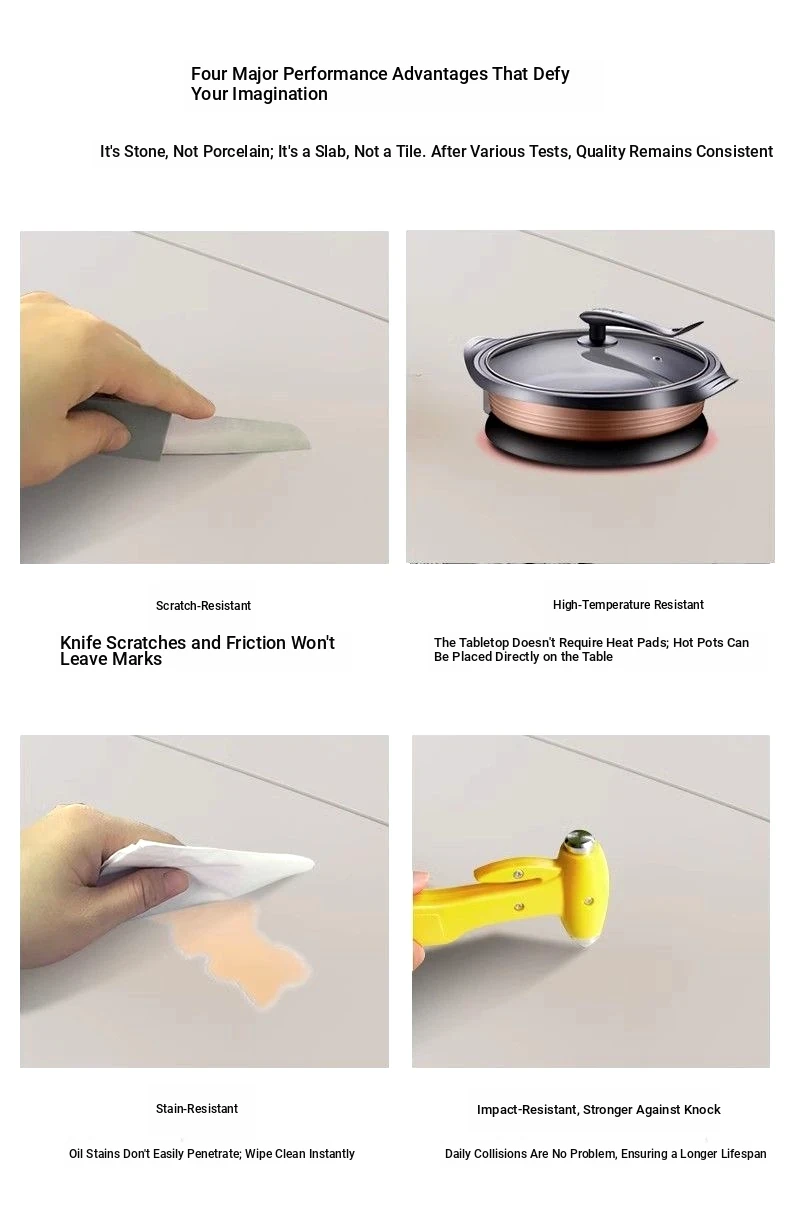 Four Major Performance Advantages That Defy Your Imagination

It's Stone, Not Porcelain; It's a Slab, Not a Tile. After Various Tests, Quality Remains Consistent

Scratch-Resistant

Knife Scratches and Friction Won't Leave Marks

High-Temperature Resistant

The Tabletop Doesn't Require Heat Pads; Hot Pots Can Be Placed Directly on the Table

Stain-Resistant

Oil Stains Don't Easily Penetrate; Wipe Clean Instantly

Impact-Resistant, Stronger Against Knock

Daily Collisions Are No Problem, Ensuring a Longer Lifespan