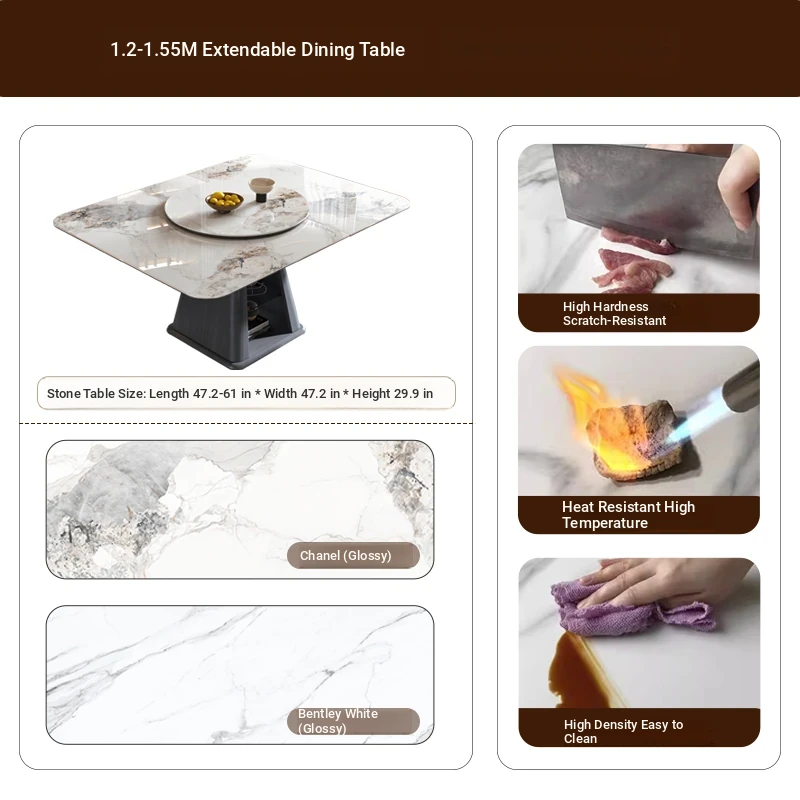 1.2-1.55M Extendable Dining Table

Stone Table Size: Length 47.2-61 in * Width 47.2 in * Height 29.9 in

Chanel (Glossy)

Bentley White (Glossy)

High Hardness Scratch-Resistant

Heat Resistant High Temperature

High Density Easy to Clean