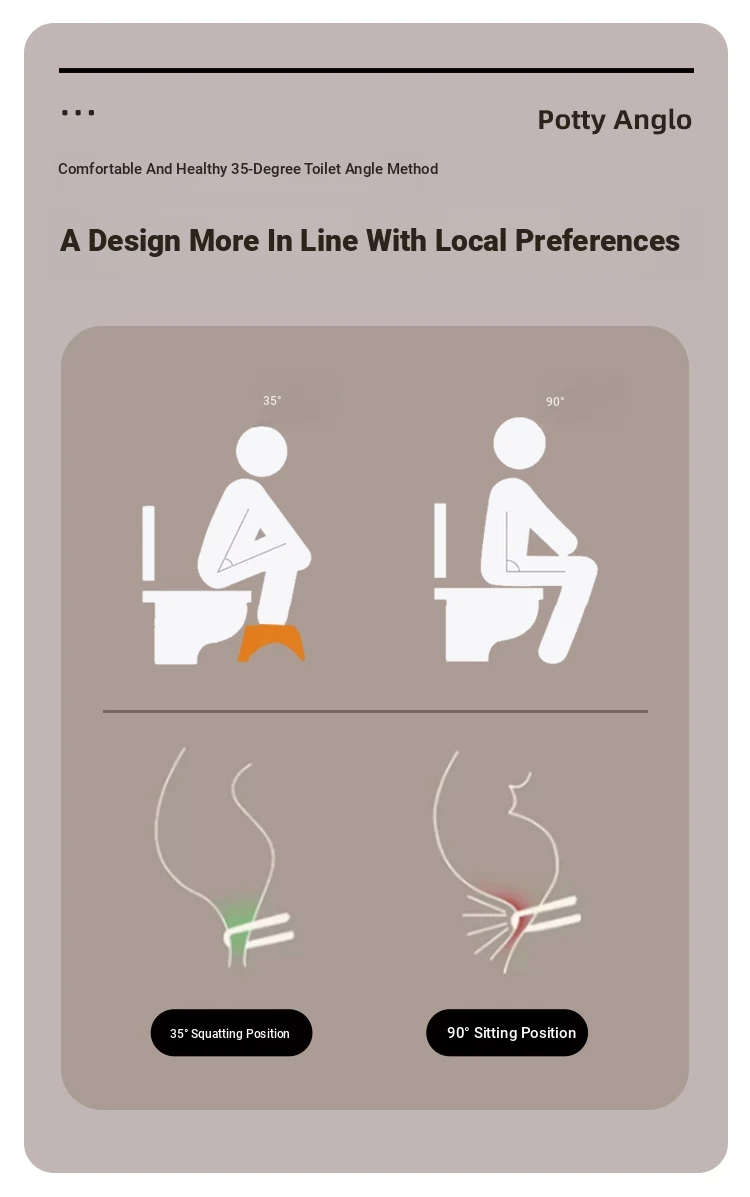 ...

Potty Anglo

Comfortable And Healthy 35-Degree Toilet Angle Method

A Design More In Line With Local Preferences

35°

90°

35° Squatting Position

90° Sitting Position