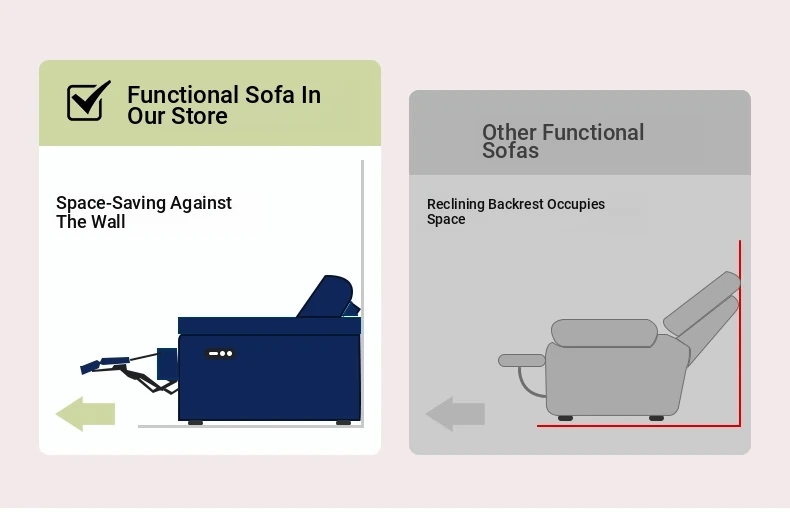 Functional Sofa In Our Store

Space-Saving Against The Wall

Other Functional Sofas

Reclining Backrest Occupies Space