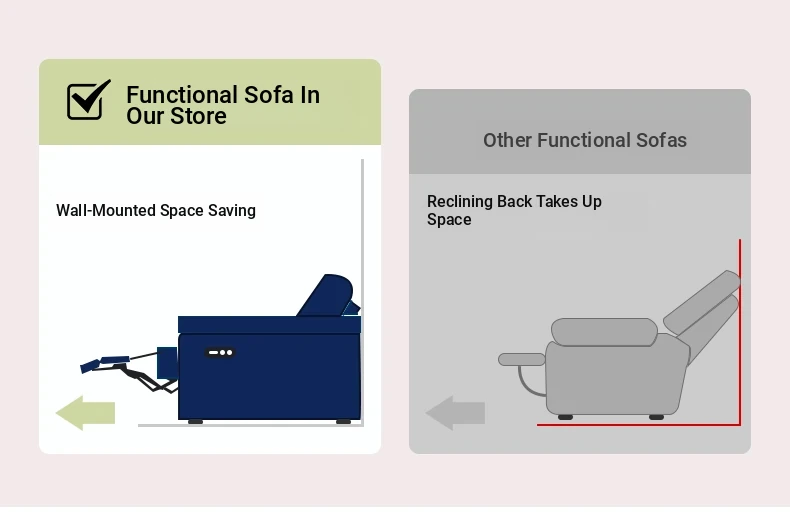 Functional Sofa In Our Store

Wall-Mounted Space Saving

Other Functional Sofas

Reclining Back Takes Up Space