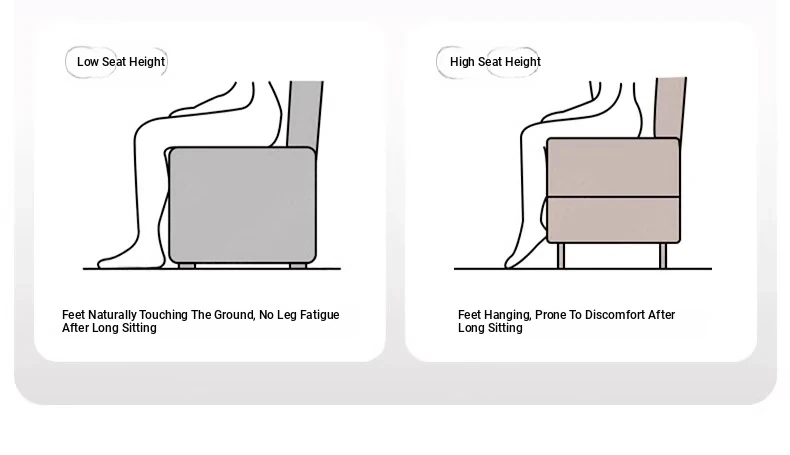 Low Seat Height

Feet Naturally Touching The Ground, No Leg Fatigue After Long Sitting

High Seat Height

Feet Hanging, Prone To Discomfort After Long Sitting