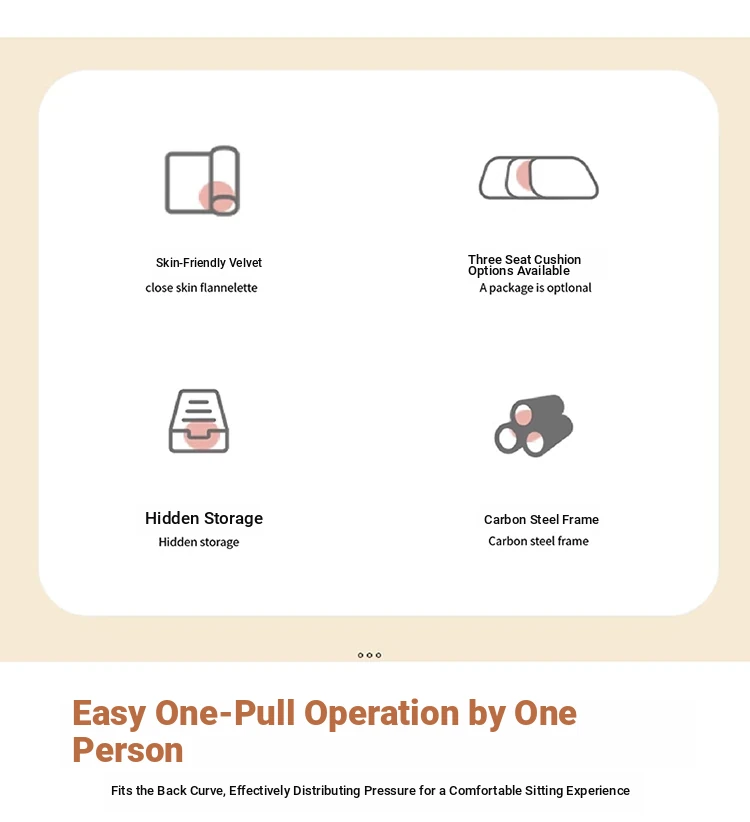 Skin-Friendly Velvet
close skin flannelette

Three Seat Cushion Options Available
A package is optlonal

Hidden Storage
Hidden storage

Carbon Steel Frame
Carbon steel frame

Easy One-Pull Operation by One Person

Fits the Back Curve, Effectively Distributing Pressure for a Comfortable Sitting Experience