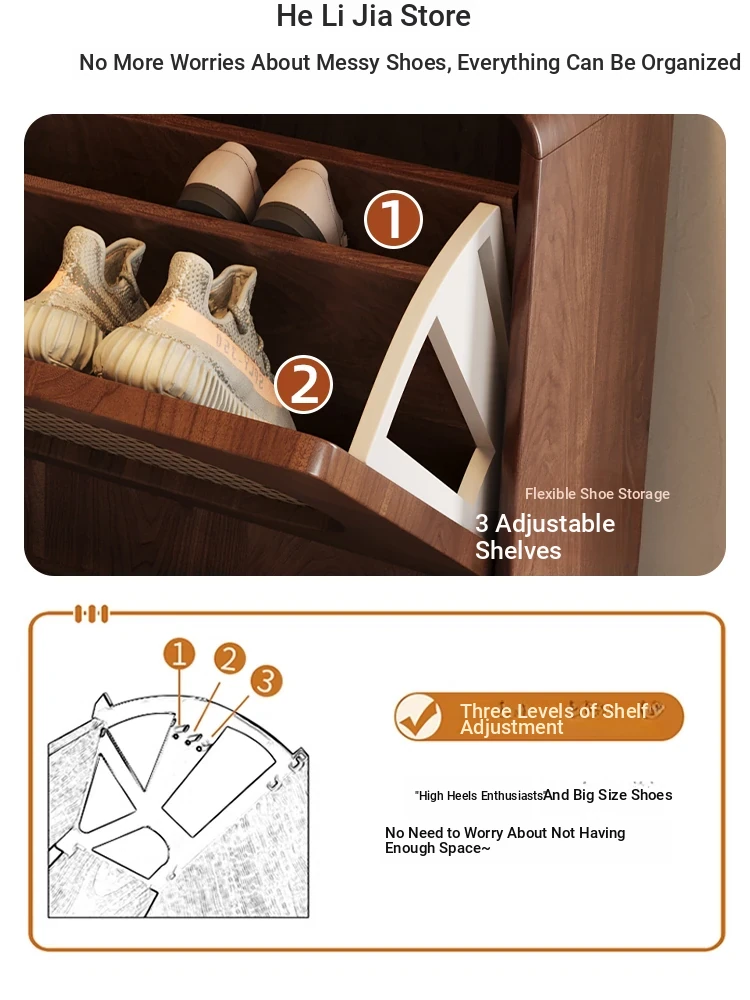 He Li Jia Store

No More Worries About Messy Shoes, Everything Can Be Organized

1

2

Flexible Shoe Storage

3 Adjustable Shelves

1 2 3

Three Levels of Shelf Adjustment

"High Heels EnthusiastsAnd Big Size Shoes

No Need to Worry About Not Having Enough Space~