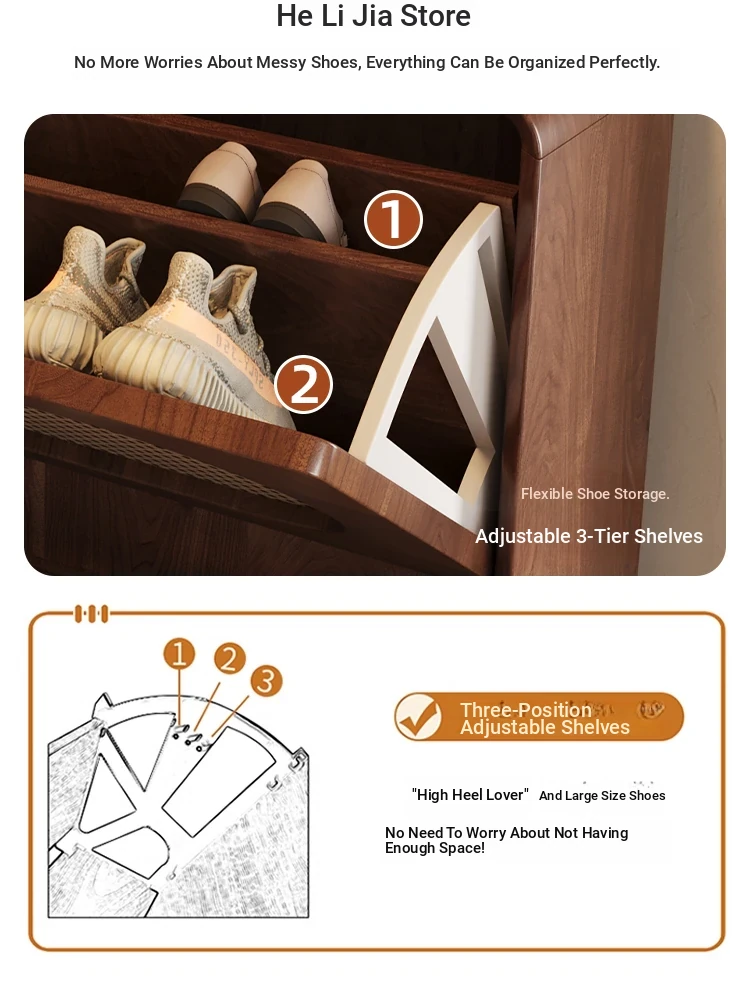 He Li Jia Store

No More Worries About Messy Shoes, Everything Can Be Organized Perfectly.

1

2

Flexible Shoe Storage.

Adjustable 3-Tier Shelves

1 2 3

Three-Position Adjustable Shelves

"High Heel Lover" And Large Size Shoes

No Need To Worry About Not Having Enough Space!