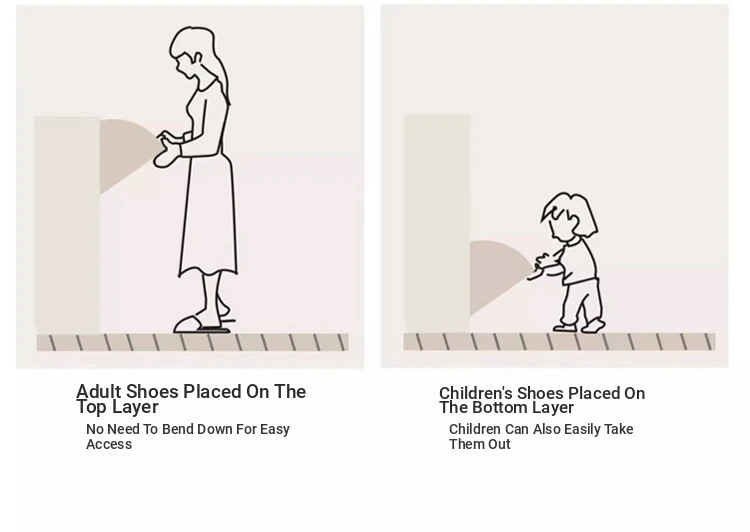 Adult Shoes Placed On The Top Layer

No Need To Bend Down For Easy Access

Children's Shoes Placed On The Bottom Layer

Children Can Also Easily Take Them Out