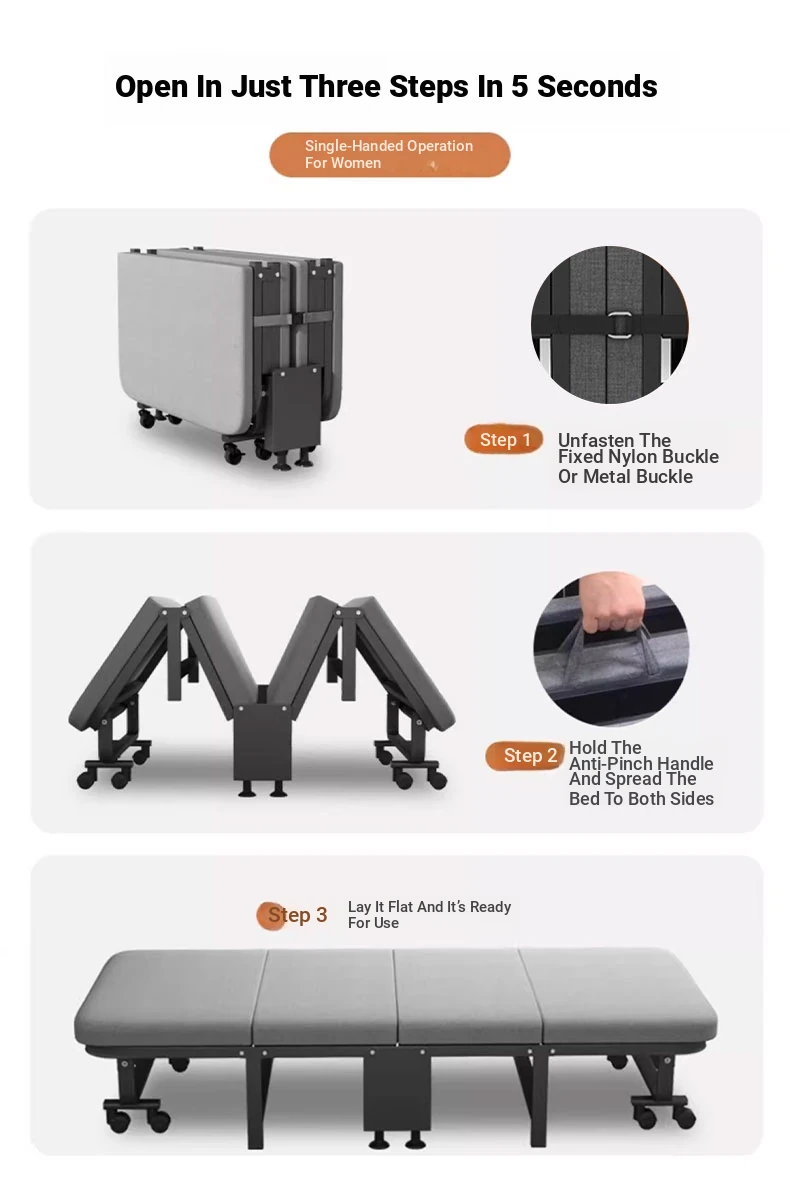 Open In Just Three Steps In 5 Seconds

Single-Handed Operation
For Women

Step 1 Unfasten The Fixed Nylon Buckle Or Metal Buckle

Step 2 Hold The Anti-Pinch Handle And Spread The Bed To Both Sides

Step 3 Lay It Flat And It's Ready For Use